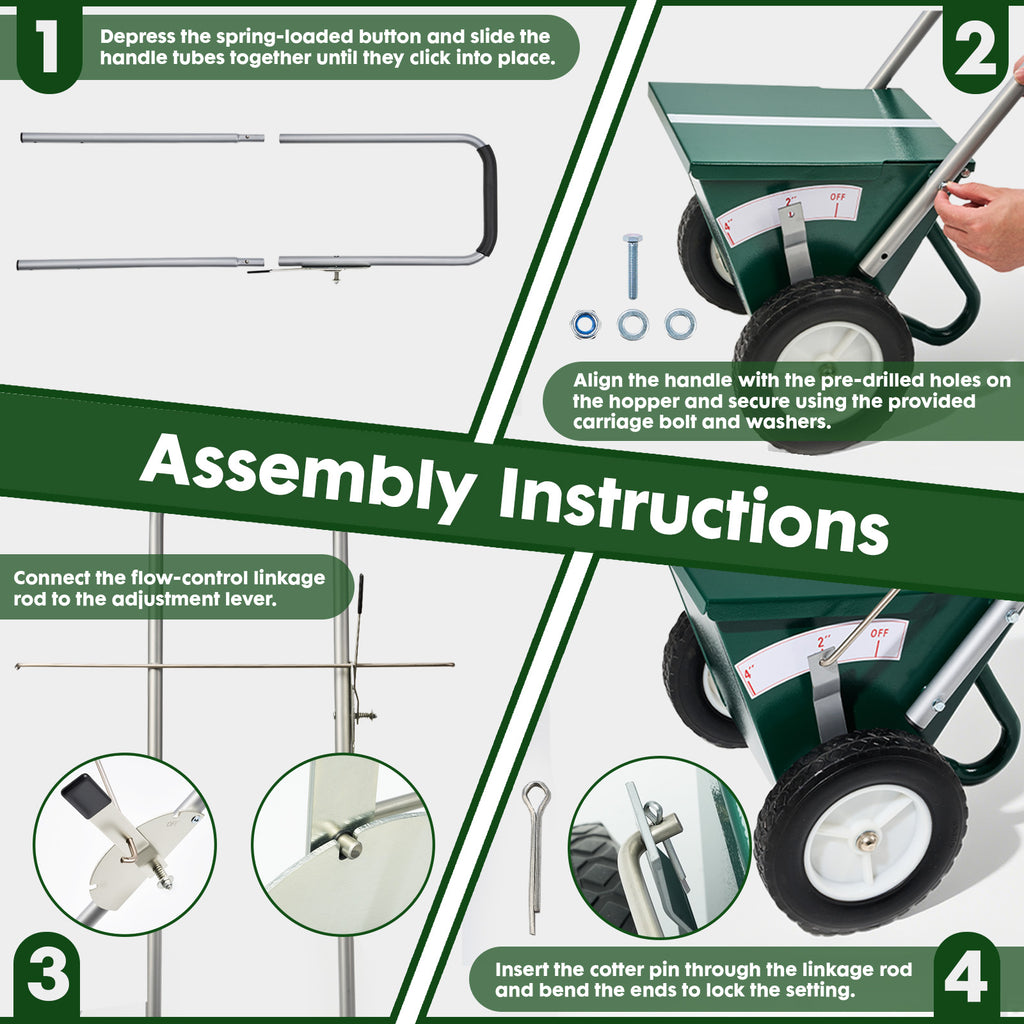 1

Depress the spring-loaded button and slide the handle tubes together until they click into place.

2

4" 2" OFF

Align the handle with the pre-drilled holes on the hopper and secure using the provided carriage bolt and washers.

Assembly Instructions

Connect the flow-control linkage rod to the adjustment lever.

3

4" 2" OFF

Insert the cotter pin through the linkage rod and bend the ends to lock the setting.

4